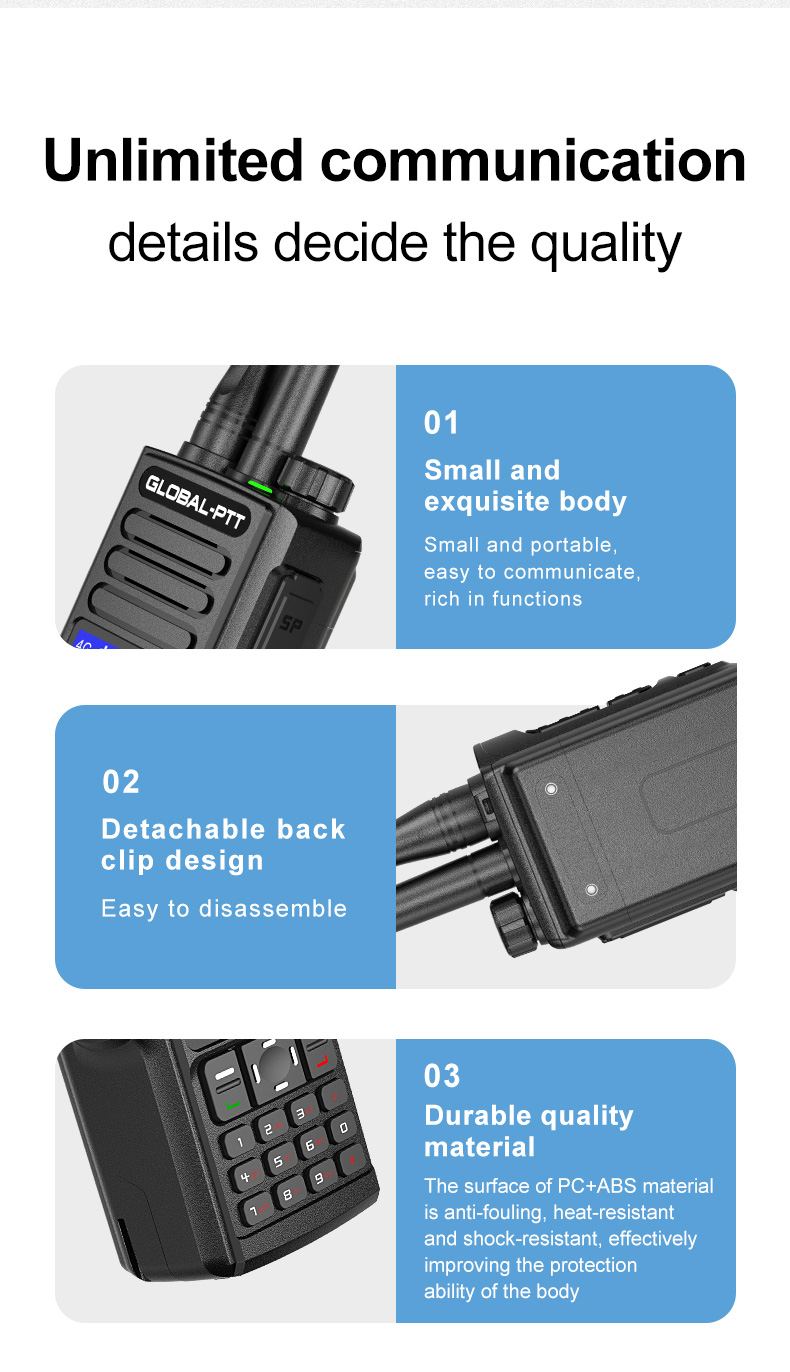 Unlimited communication
details decide the quality

GLOBAL-PTT

SP

4G

01
Small and exquisite body
Small and portable, easy to communicate, rich in functions

02
Detachable back clip design
Easy to disassemble

1 2 3 0
4 5 6
7 8 9

03
Durable quality material
The surface of PC+ABS material is anti-fouling, heat-resistant and shock-resistant, effectively improving the protection ability of the body